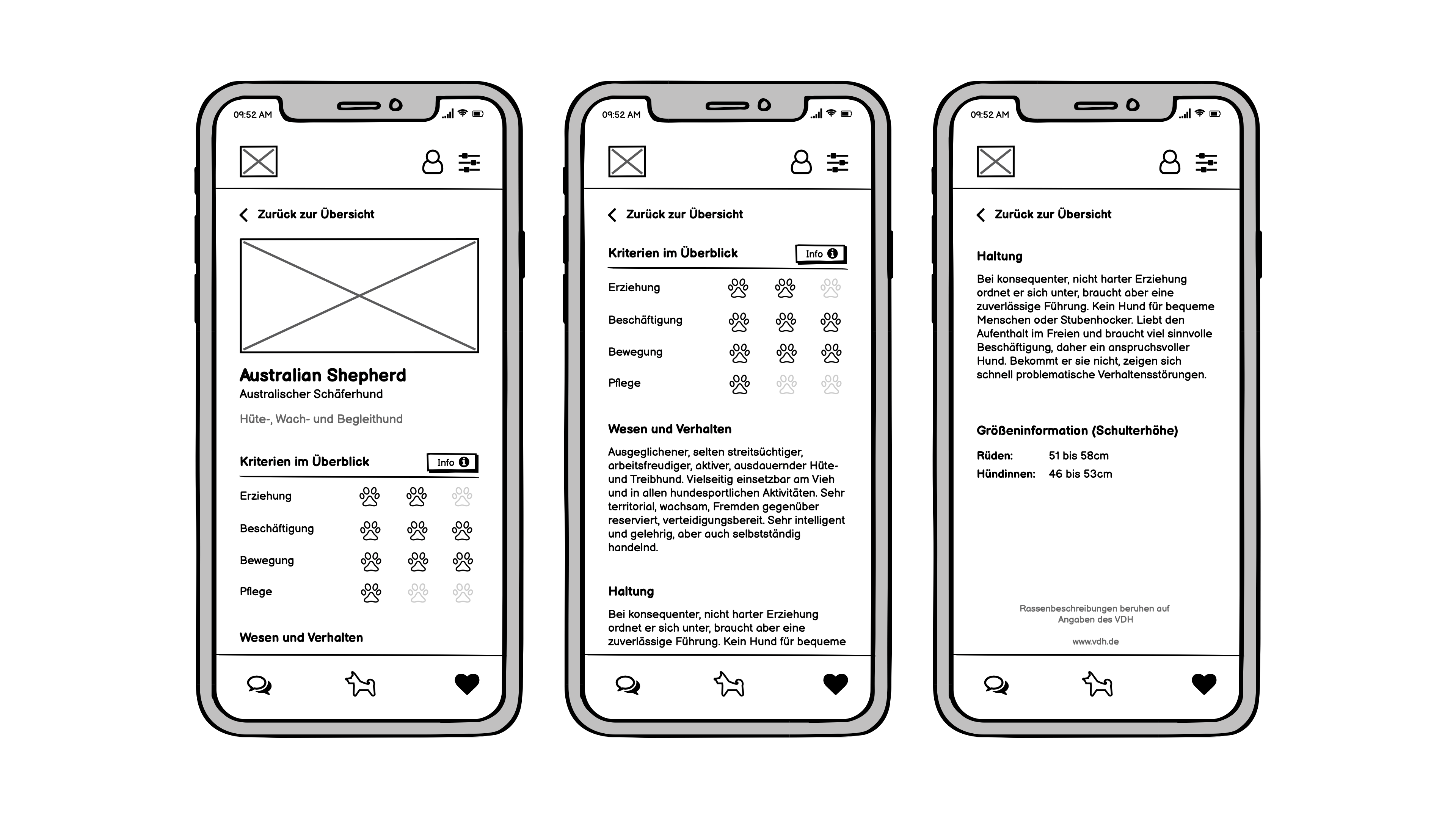 09:52 AM

Zurück zur Übersicht

Australian Shepherd
Australischer Schäferhund

Hüte-, Wach- und Begleithund

Kriterien im Überblick Info

Erziehung
Beschäftigung
Bewegung
Pflege

Wesen und Verhalten

09:52 AM

Zurück zur Übersicht

Kriterien im Überblick Info

Erziehung
Beschäftigung
Bewegung
Pflege

Wesen und Verhalten

Ausgeglichener, selten streitsüchtiger, arbeitsfreudiger, aktiver, ausdauernder Hüte- und Treibhund. Vielseitig einsetzbar am Vieh und in allen hundesportlichen Aktivitäten. Sehr territorial, wachsam, Fremden gegenüber reserviert, verteidigungsbereit. Sehr intelligent und gelehrig, aber auch selbstständig handelnd.

Haltung

Bei konsequenter, nicht harter Erziehung ordnet er sich unter, braucht aber eine zuverlässige Führung. Kein Hund für bequeme

09:52 AM

Zurück zur Übersicht

Haltung

Bei konsequenter, nicht harter Erziehung ordnet er sich unter, braucht aber eine zuverlässige Führung. Kein Hund für bequeme Menschen oder Stubenhocker. Liebt den Aufenthalt im Freien und braucht viel sinnvolle Beschäftigung, daher ein anspruchsvoller Hund. Bekommt er sie nicht, zeigen sich schnell problematische Verhaltensstörungen.

Größeninformation (Schulterhöhe)

Rüden: 51 bis 58cm
Hündinnen: 46 bis 53cm

Rassenbeschreibungen beruhen auf Angaben des VDH

www.vdh.de