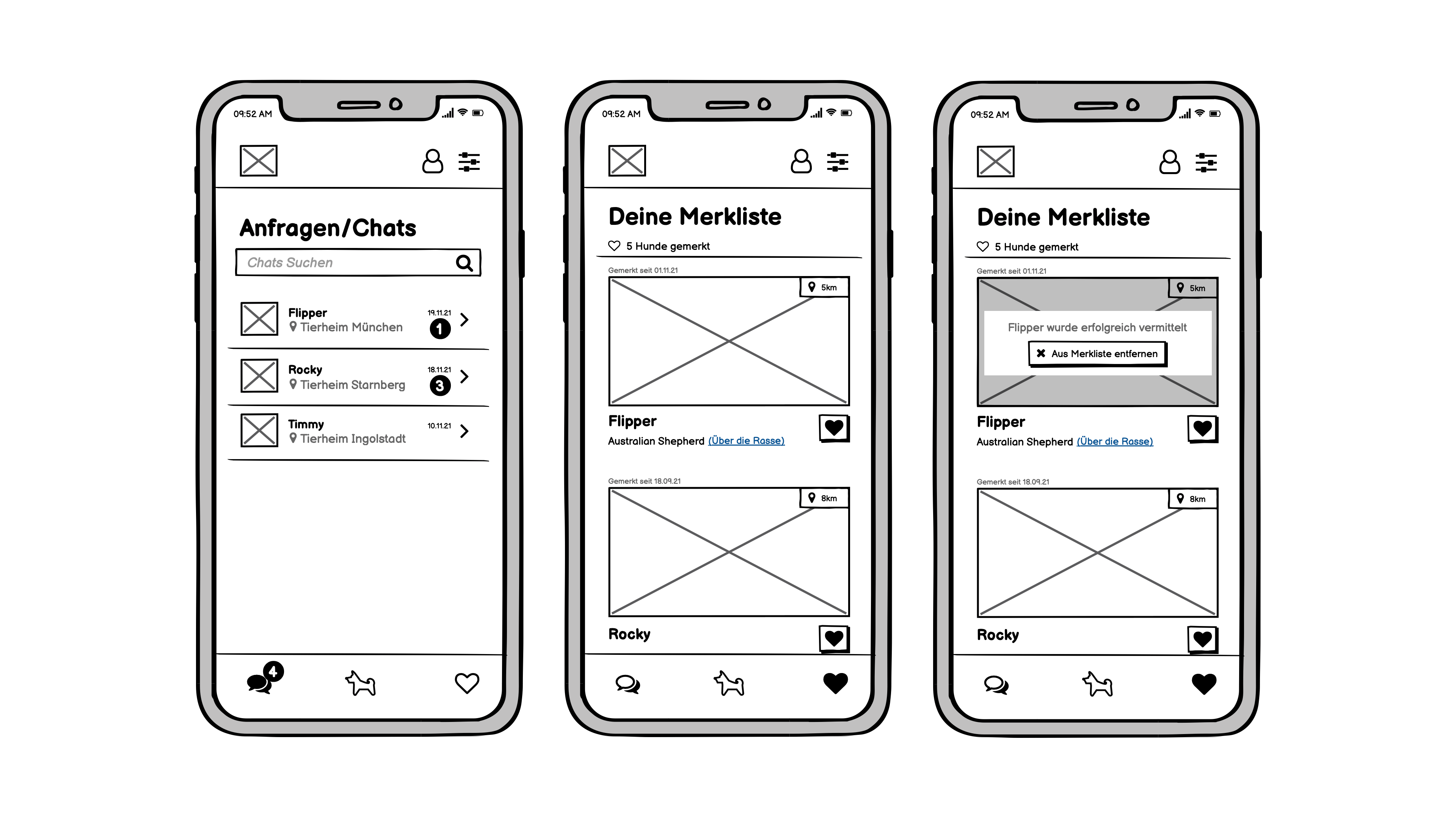 09:52 AM

Anfragen/Chats

Chats Suchen

Flipper
Tierheim München
19.11.21
1

Rocky
Tierheim Starnberg
18.11.21
3

Timmy
Tierheim Ingolstadt
10.11.21

4

09:52 AM

Deine Merkliste

5 Hunde gemerkt

Gemerkt seit 01.11.21

5km

Flipper

Australian Shepherd (Über die Rasse)

Gemerkt seit 18.09.21

8km

Rocky

09:52 AM

Deine Merkliste

5 Hunde gemerkt

Gemerkt seit 01.11.21

5km

Flipper wurde erfolgreich vermittelt

Aus Merkliste entfernen

Flipper

Australian Shepherd (Über die Rasse)

Gemerkt seit 18.09.21

8km

Rocky