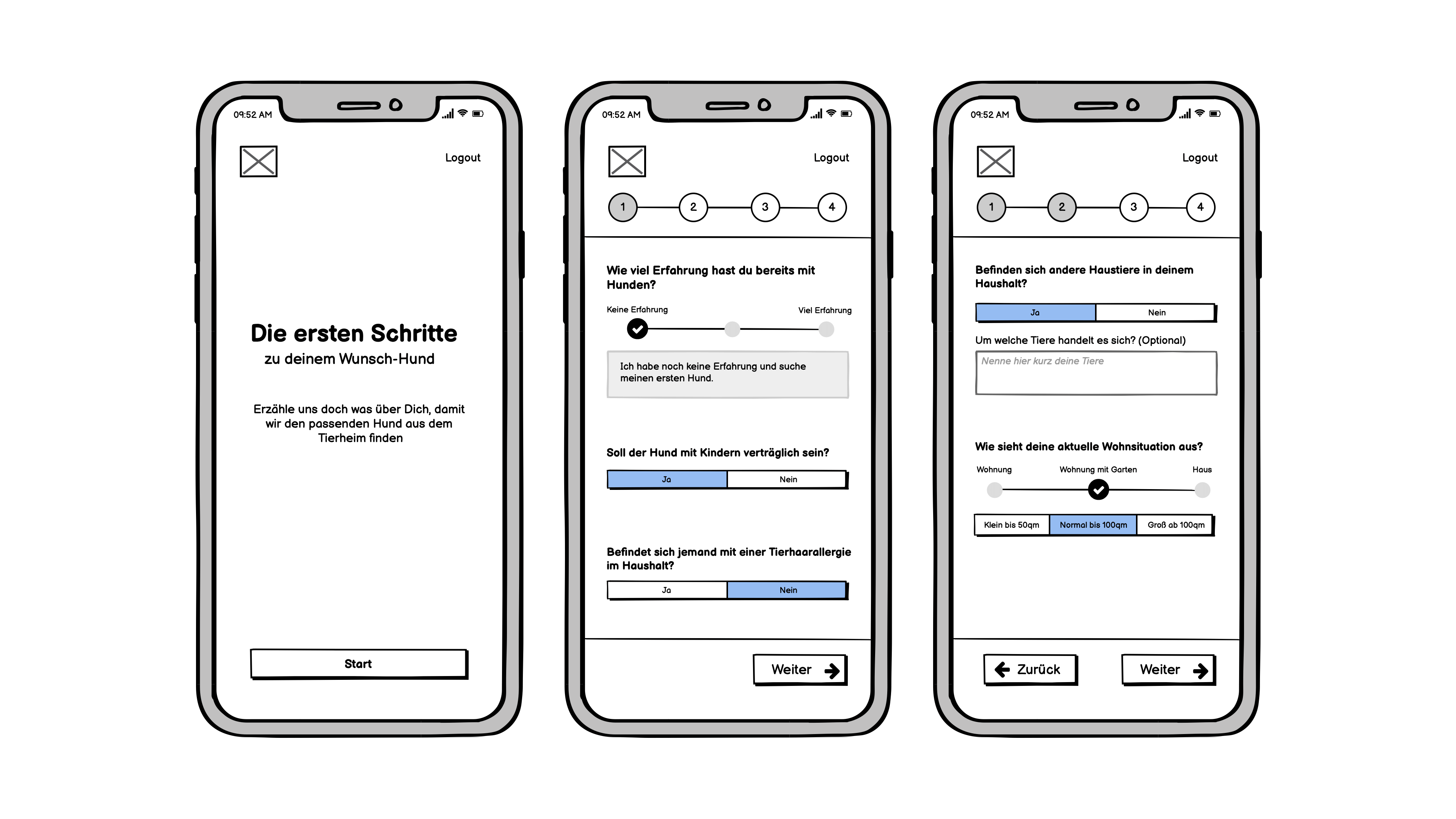 09:52 AM

Logout

Die ersten Schritte

zu deinem Wunsch-Hund

Erzähle uns doch was über Dich, damit wir den passenden Hund aus dem Tierheim finden

Start

09:52 AM

Logout

1 2 3 4

Wie viel Erfahrung hast du bereits mit Hunden?

Keine Erfahrung

Viel Erfahrung

Ich habe noch keine Erfahrung und suche meinen ersten Hund.

Soll der Hund mit Kindern verträglich sein?

Ja

Nein

Befindet sich jemand mit einer Tierhaarallergie im Haushalt?

Ja

Nein

Weiter

09:52 AM

Logout

1 2 3 4

Befinden sich andere Haustiere in deinem Haushalt?

Ja

Nein

Um welche Tiere handelt es sich? (Optional)

Nenne hier kurz deine Tiere

Wie sieht deine aktuelle Wohnsituation aus?

Wohnung

Wohnung mit Garten

Haus

Klein bis 50qm

Normal bis 100qm

Groß ab 100qm

Zurück

Weiter